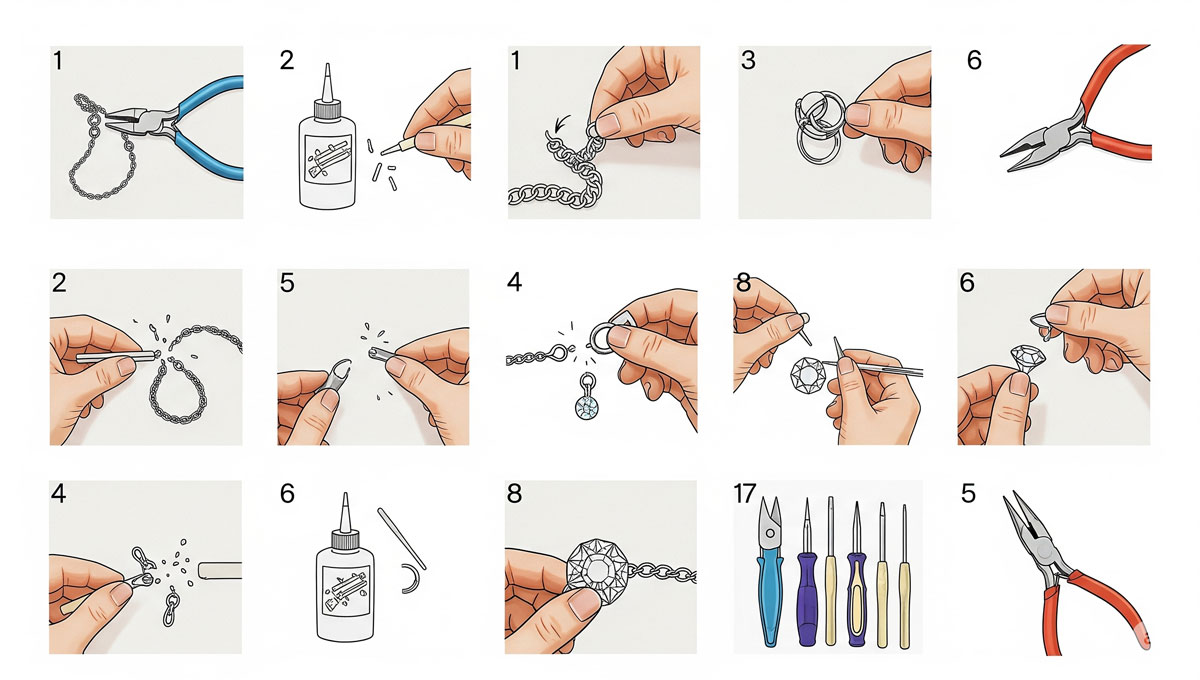 1

2

1

3

6

2

5

4

8

6

4

6

8

17

5