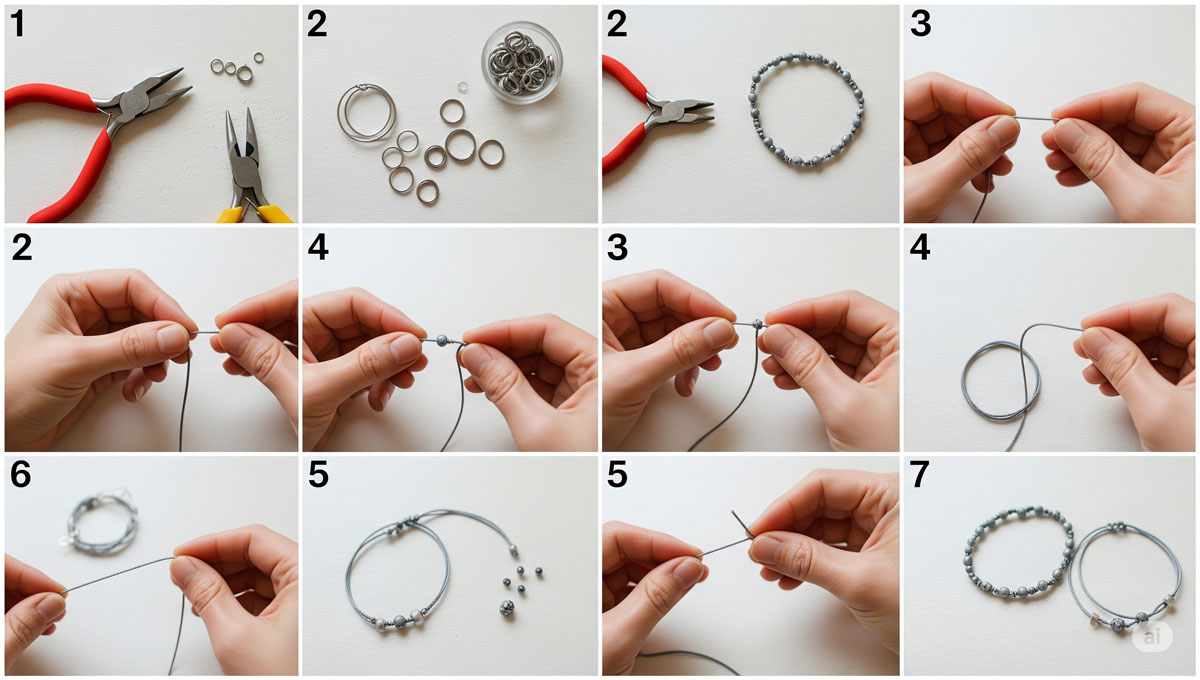 1
2
2
3
2
4
3
4
6
5
5
7
ai